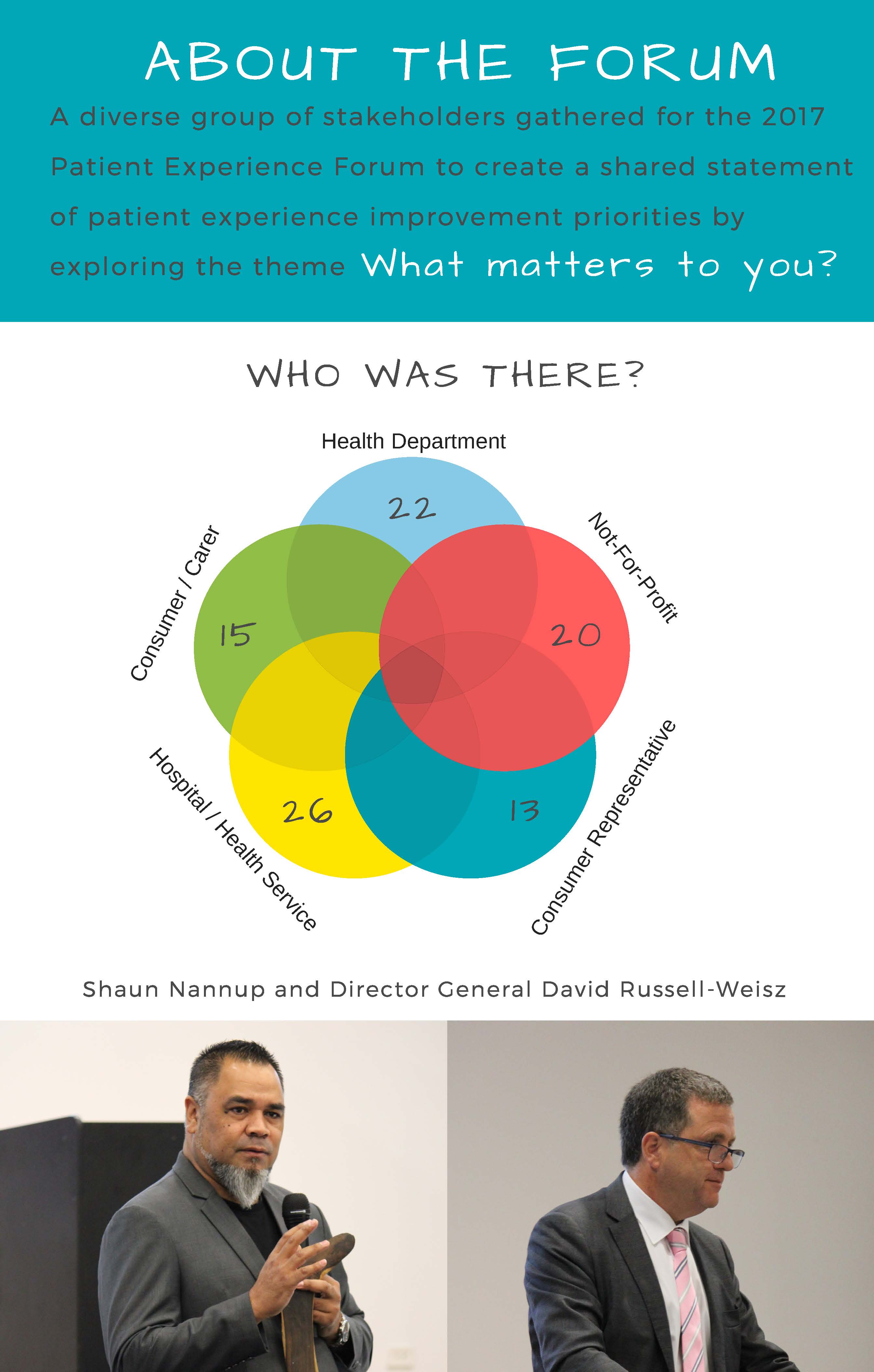 ABOUT THE FORUM

A diverse group of stakeholders gathered for the 2017 Patient Experience Forum to create a shared statement of patient experience improvement priorities by exploring the theme What matters to you?

WHO WAS THERE?

Health Department

22

Consumer / Carer

15

Not-For-Profit

20

Hospital / Health Service

26

Consumer Representative

13

Shaun Nannup and Director General David Russell-Weisz